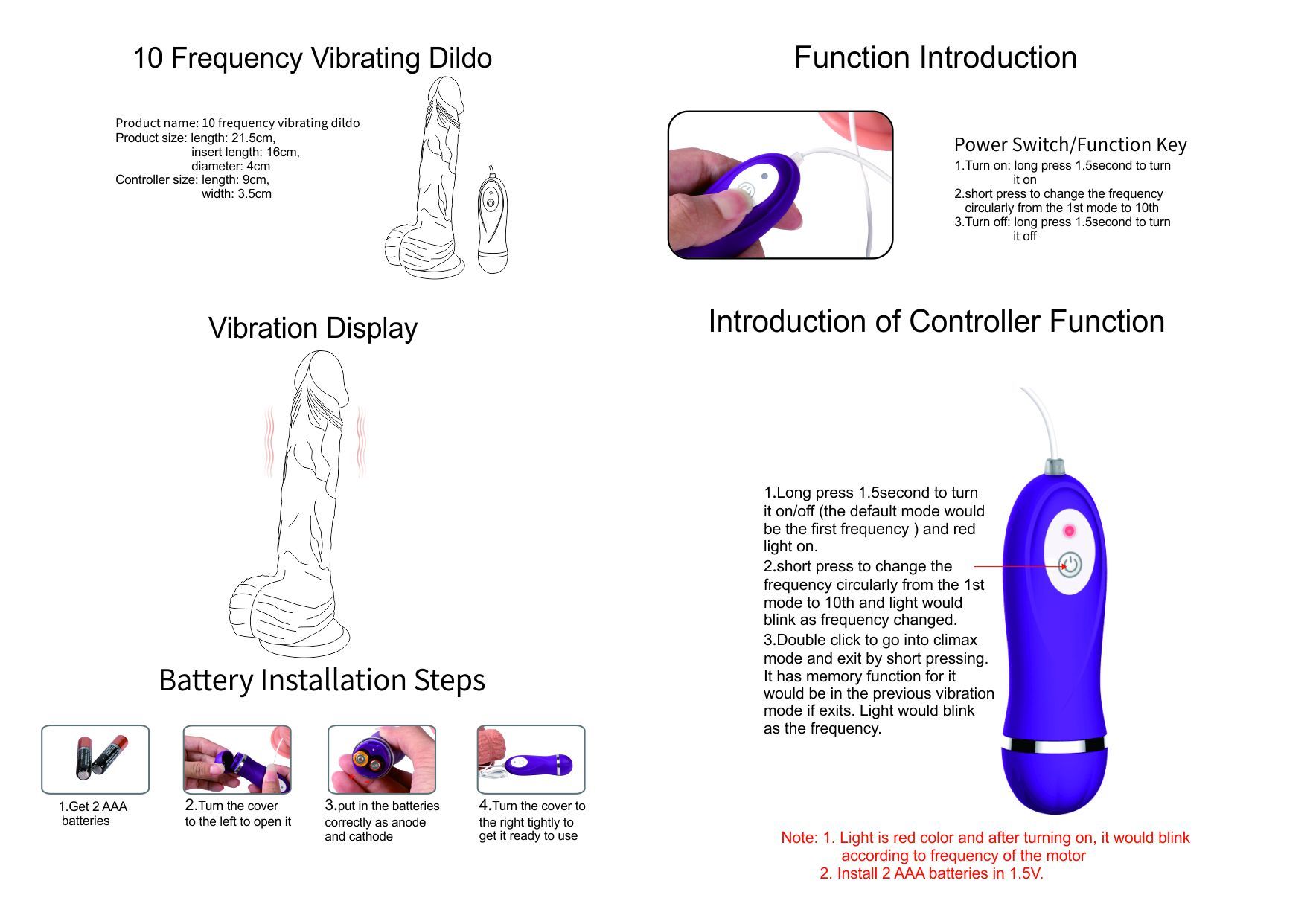 10 Frequency Vibrating Dildo

Product name: 10 frequency vibrating dildo
Product size: length: 21.5cm,
insert length: 16cm,
diameter: 4cm
Controller size: length: 9cm,
width: 3.5cm

Vibration Display

Battery Installation Steps

1.Get 2 AAA batteries

2.Turn the cover to the left to open it

3.put in the batteries correctly as anode and cathode

4.Turn the cover to the right tightly to get it ready to use

Function Introduction

Power Switch/Function Key
1.Turn on: long press 1.5second to turn it on
2.short press to change the frequency circularly from the 1st mode to 10th
3.Turn off: long press 1.5second to turn it off

Introduction of Controller Function

1.Long press 1.5second to turn it on/off (the default mode would be the first frequency ) and red light on.
2.short press to change the frequency circularly from the 1st mode to 10th and light would blink as frequency changed.
3.Double click to go into climax mode and exit by short pressing. It has memory function for it would be in the previous vibration mode if exits. Light would blink as the frequency.

Note: 1. Light is red color and after turning on, it would blink according to frequency of the motor
2. Install 2 AAA batteries in 1.5V.