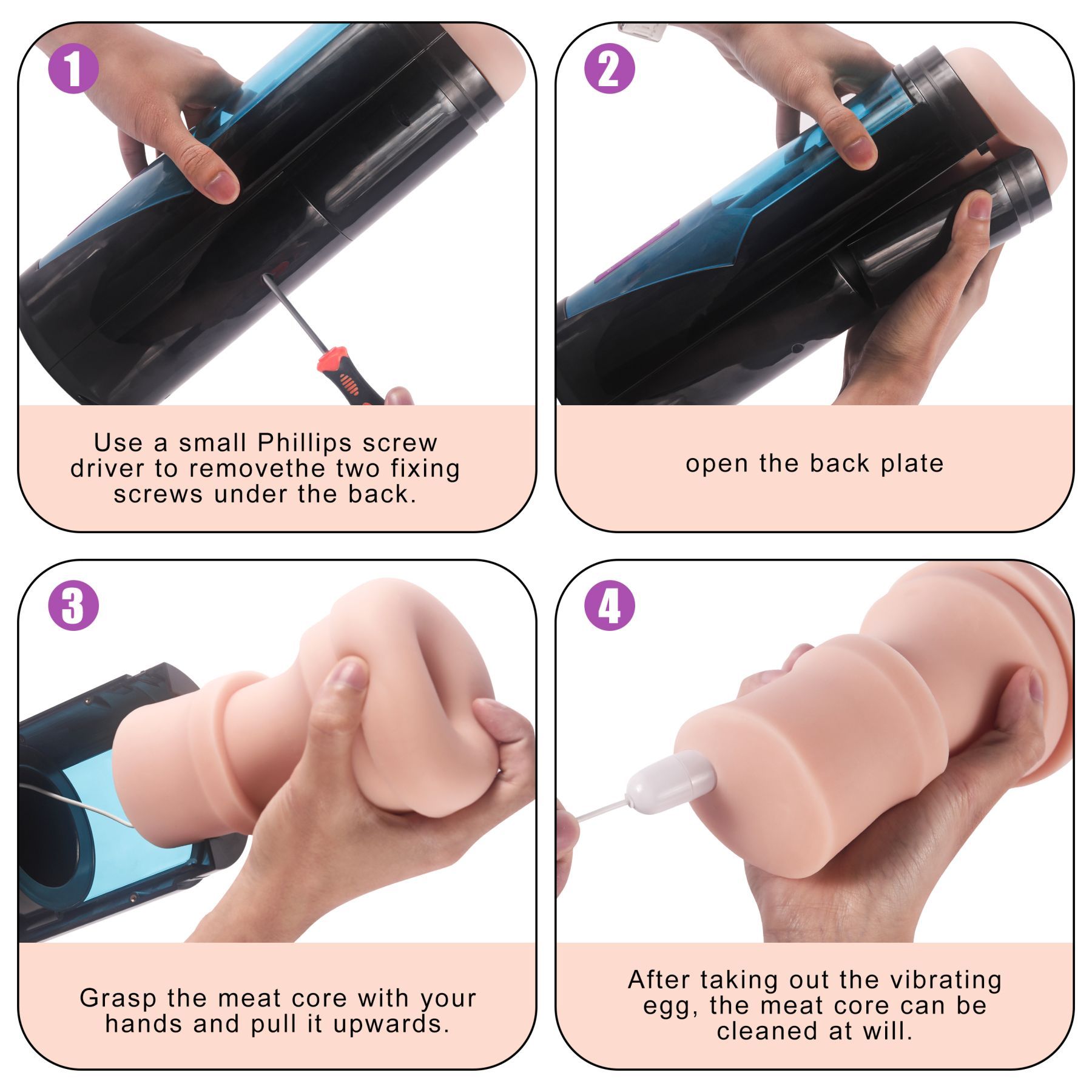 1

Use a small Phillips screw driver to removethe two fixing screws under the back.

2

open the back plate

3

Grasp the meat core with your hands and pull it upwards.

4

After taking out the vibrating egg, the meat core can be cleaned at will.